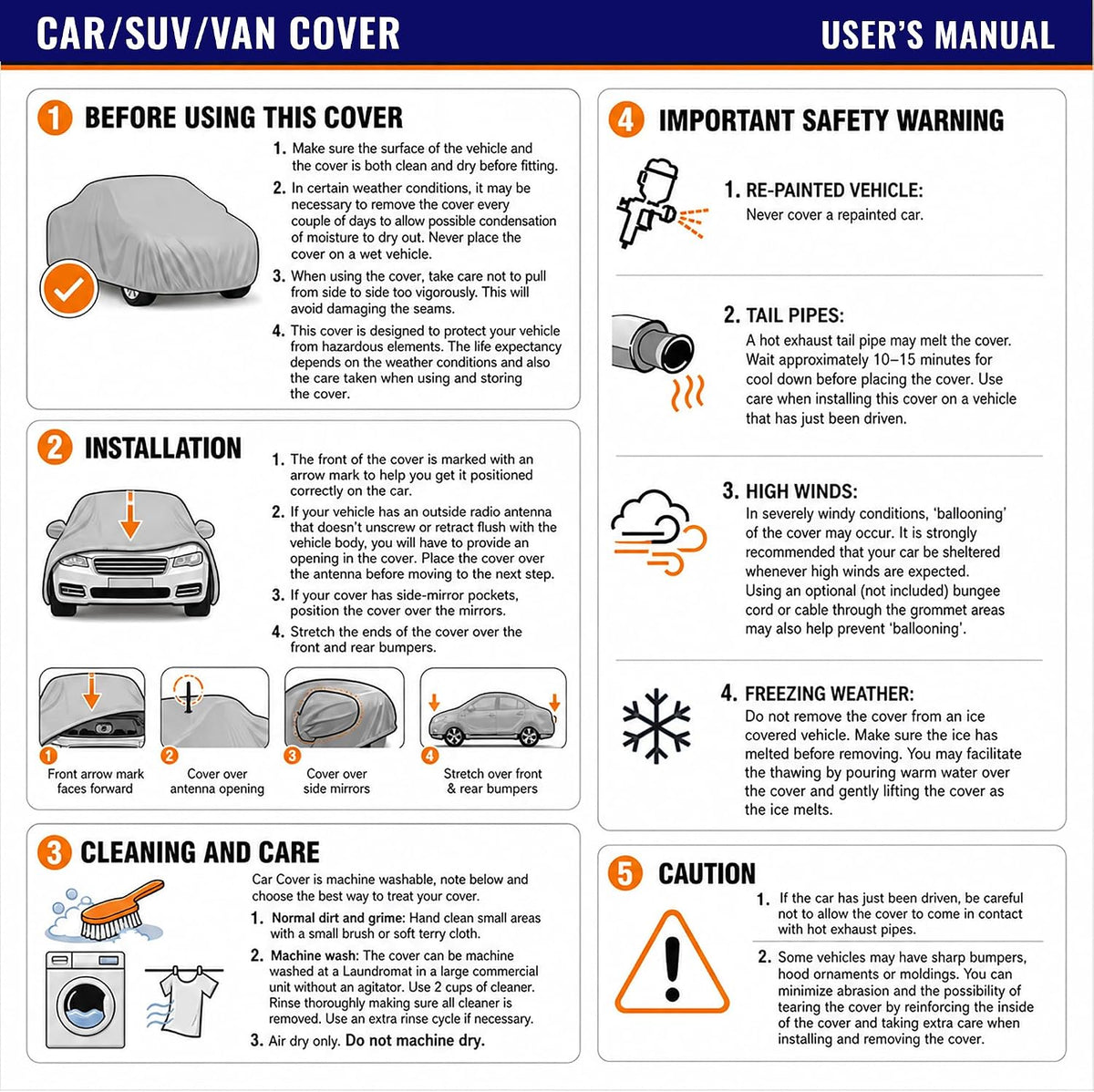 CAR/SUV/VAN COVER

USER'S MANUAL

1 BEFORE USING THIS COVER

1. Make sure the surface of the vehicle and the cover is both clean and dry before fitting.

2. In certain weather conditions, it may be necessary to remove the cover every couple of days to allow possible condensation of moisture to dry out. Never place the cover on a wet vehicle.

3. When using the cover, take care not to pull from side to side too vigorously. This will avoid damaging the seams.

4. This cover is designed to protect your vehicle from hazardous elements. The life expectancy depends on the weather conditions and also the care taken when using and storing the cover.

2 INSTALLATION

1. The front of the cover is marked with an arrow mark to help you get it positioned correctly on the car.

2. If your vehicle has an outside radio antenna that doesn't unscrew or retract flush with the vehicle body, you will have to provide an opening in the cover. Place the cover over the antenna before moving to the next step.

3. If your cover has side-mirror pockets, position the cover over the mirrors.

4. Stretch the ends of the cover over the front and rear bumpers.

1 Front arrow mark faces forward

2 Cover over antenna opening

3 Cover over side mirrors

4 Stretch over front & rear bumpers

3 CLEANING AND CARE

Car Cover is machine washable, note below and choose the best way to treat your cover.

1. Normal dirt and grime: Hand clean small areas with a small brush or soft terry cloth.

2. Machine wash: The cover can be machine washed at a Laundromat in a large commercial unit without an agitator. Use 2 cups of cleaner. Rinse thoroughly making sure all cleaner is removed. Use an extra rinse cycle if necessary.

3. Air dry only. Do not machine dry.

4 IMPORTANT SAFETY WARNING

1. RE-PAINTED VEHICLE:
Never cover a repainted car.

2. TAIL PIPES:
A hot exhaust tail pipe may melt the cover. Wait approximately 10–15 minutes for cool down before placing the cover. Use care when installing this cover on a vehicle that has just been driven.

3. HIGH WINDS:
In severely windy conditions, 'ballooning' of the cover may occur. It is strongly recommended that your car be sheltered whenever high winds are expected. Using an optional (not included) bungee cord or cable through the grommet areas may also help prevent 'ballooning'.

4. FREEZING WEATHER:
Do not remove the cover from an ice covered vehicle. Make sure the ice has melted before removing. You may facilitate the thawing by pouring warm water over the cover and gently lifting the cover as the ice melts.

5 CAUTION

1. If the car has just been driven, be careful not to allow the cover to come in contact with hot exhaust pipes.

2. Some vehicles may have sharp bumpers, hood ornaments or moldings. You can minimize abrasion and the possibility of tearing the cover by reinforcing the inside of the cover and taking extra care when installing and removing the cover.