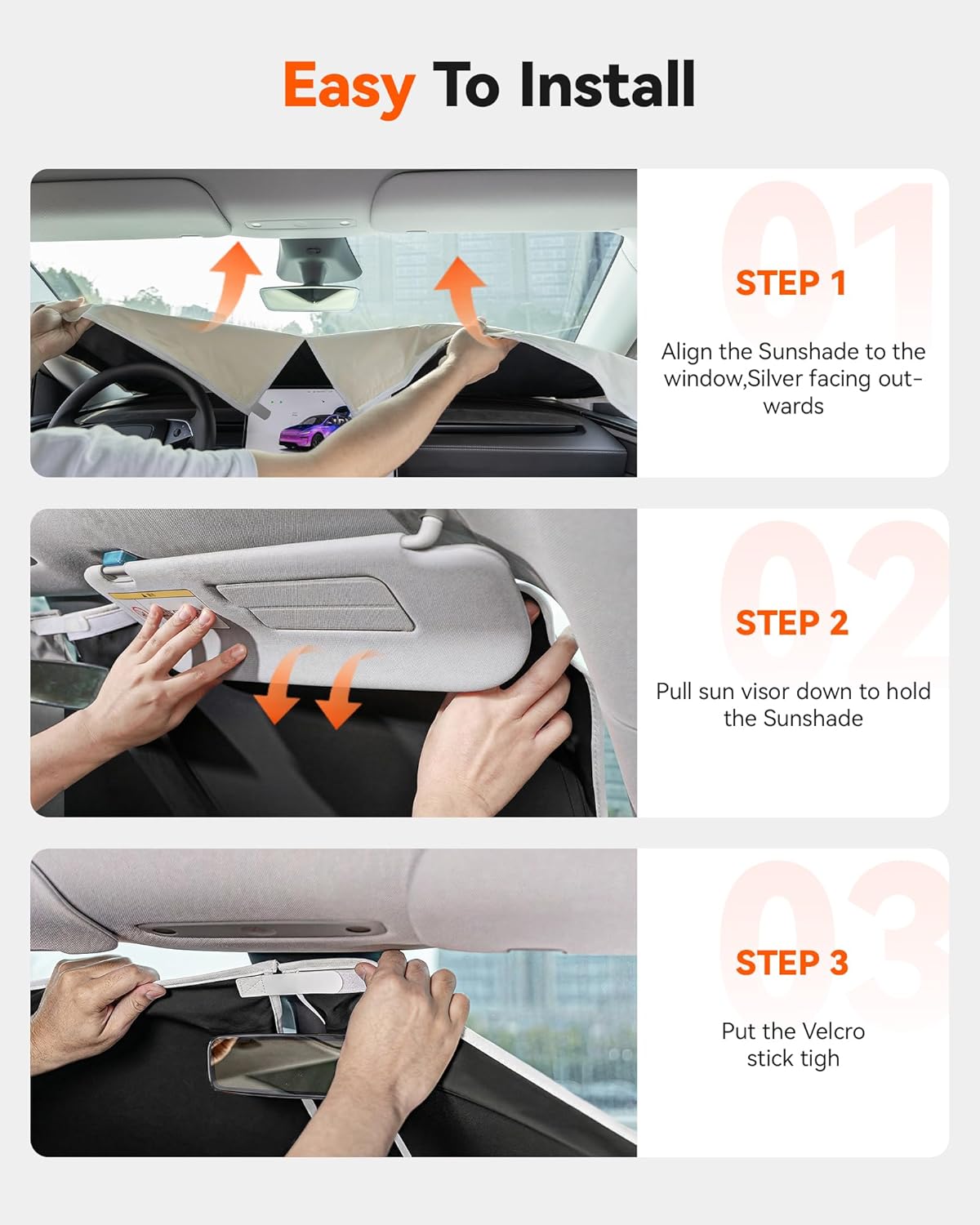 Easy To Install

01

STEP 1

Align the Sunshade to the window,Silver facing outwards

02

STEP 2

Pull sun visor down to hold the Sunshade

03

STEP 3

Put the Velcro stick tigh