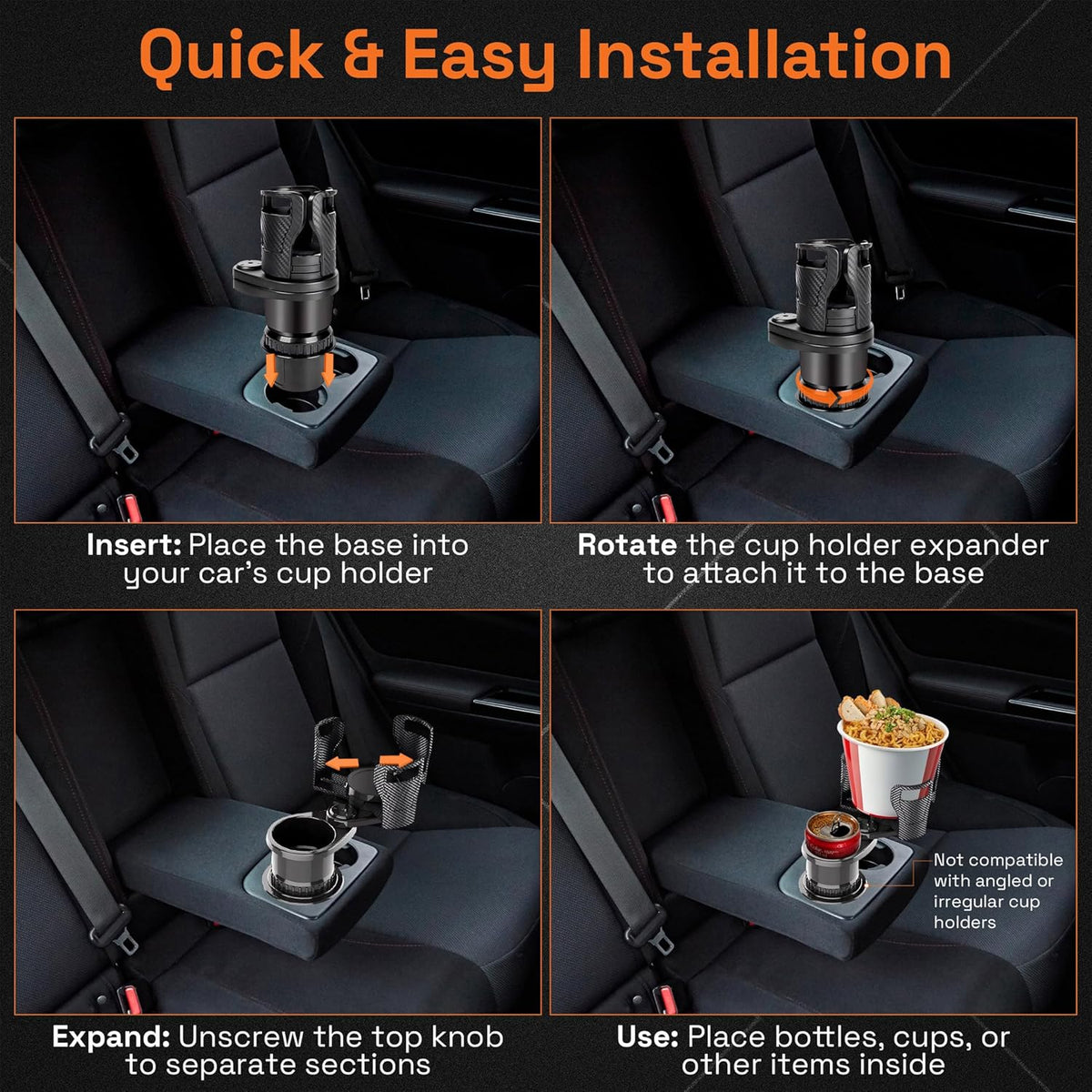 Quick & Easy Installation

Insert: Place the base into your car's cup holder

Rotate the cup holder expander to attach it to the base

Expand: Unscrew the top knob to separate sections

Not compatible with angled or irregular cup holders

Use: Place bottles, cups, or other items inside