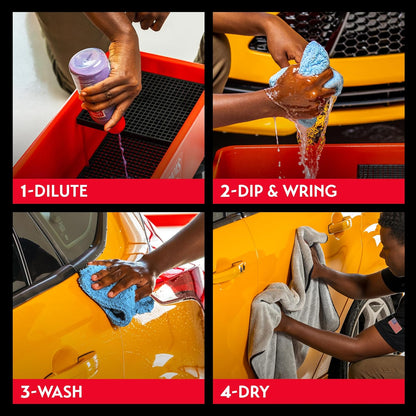 1-DILUTE

2-DIP & WRING

3-WASH

4-DRY