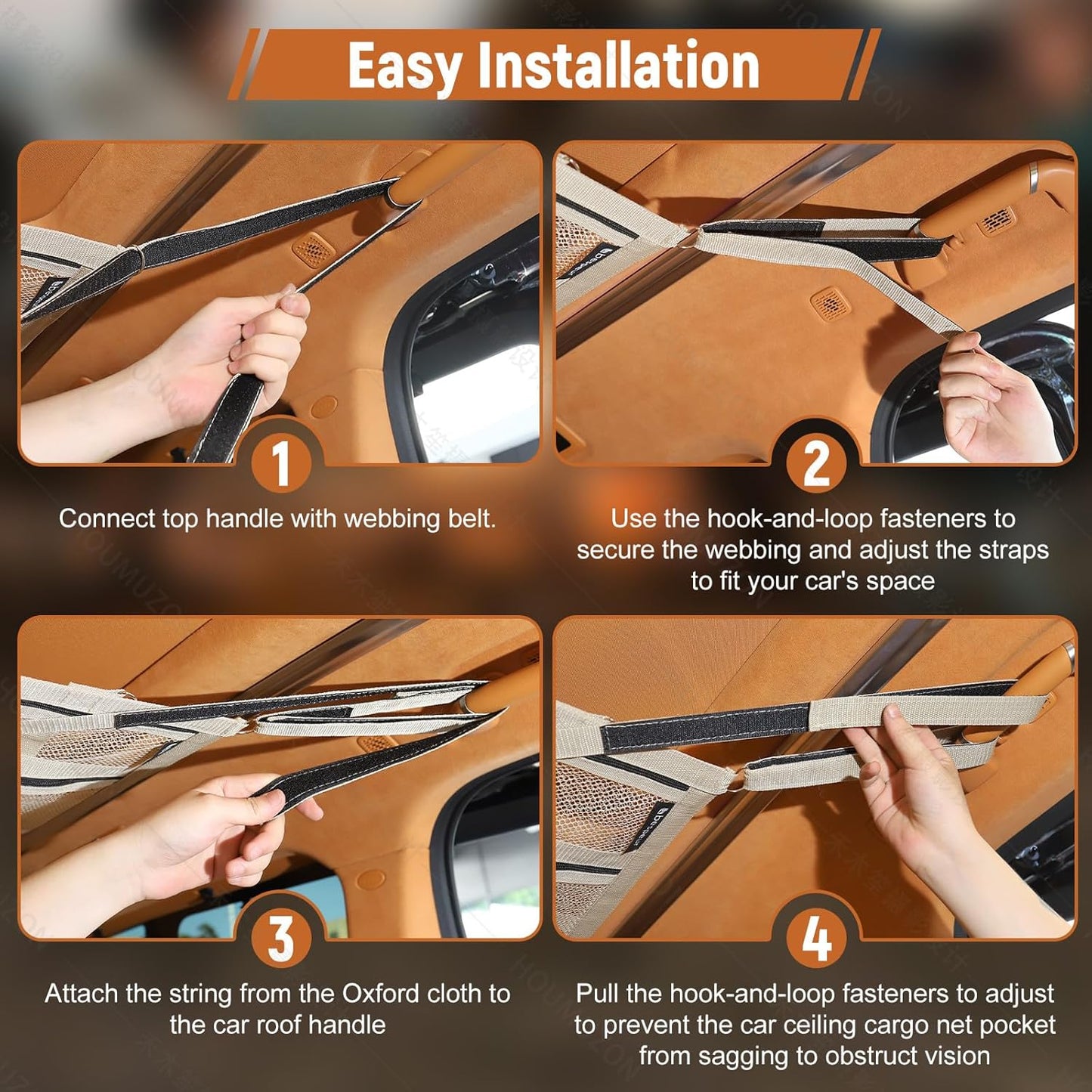 Easy Installation

1

Connect top handle with webbing belt.

2

Use the hook-and-loop fasteners to secure the webbing and adjust the straps to fit your car's space

3

Attach the string from the Oxford cloth to the car roof handle

4

Pull the hook-and-loop fasteners to adjust to prevent the car ceiling cargo net pocket from sagging to obstruct vision