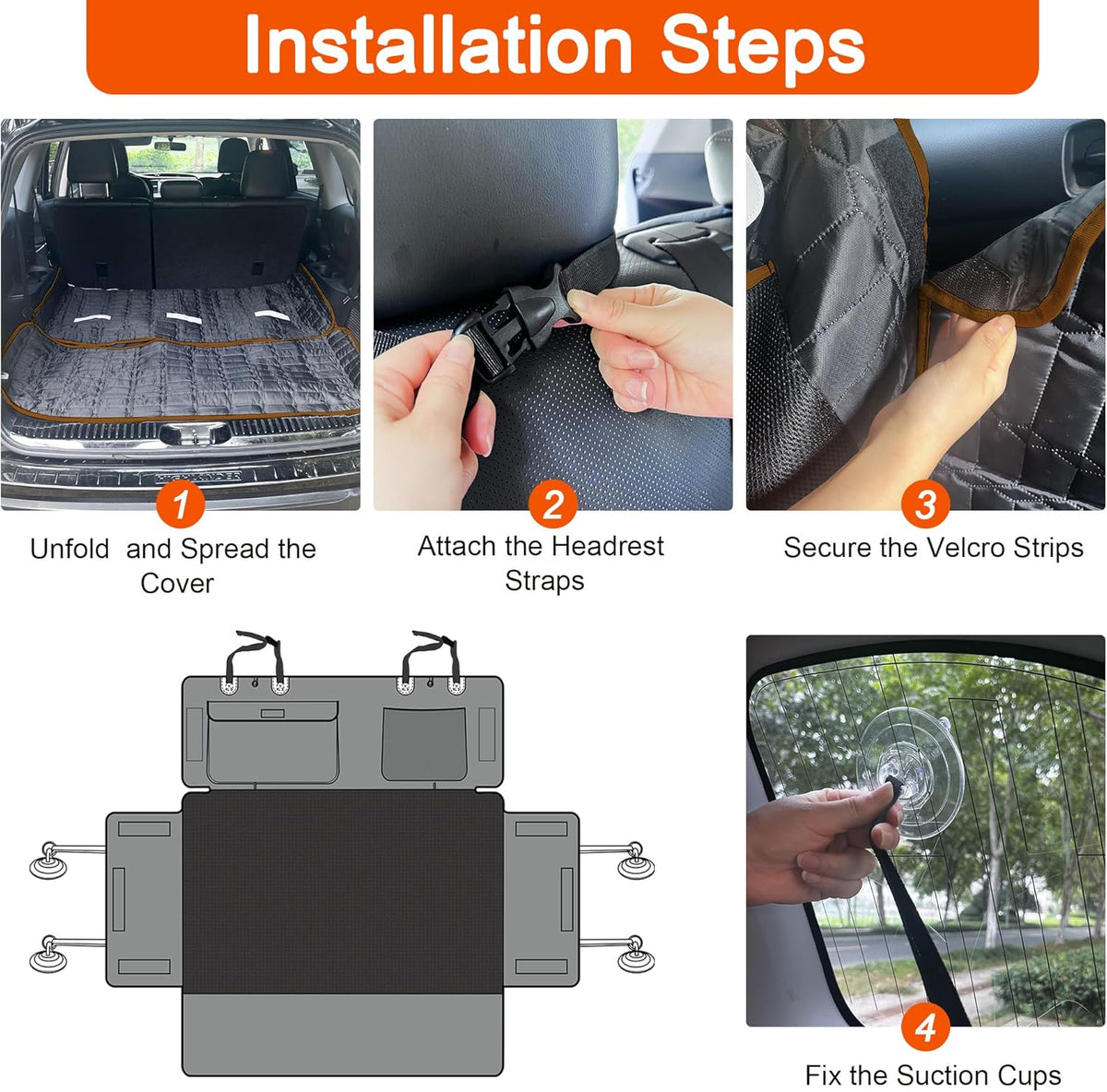 Installation Steps

1
Unfold and Spread the Cover

2
Attach the Headrest Straps

3
Secure the Velcro Strips

4
Fix the Suction Cups