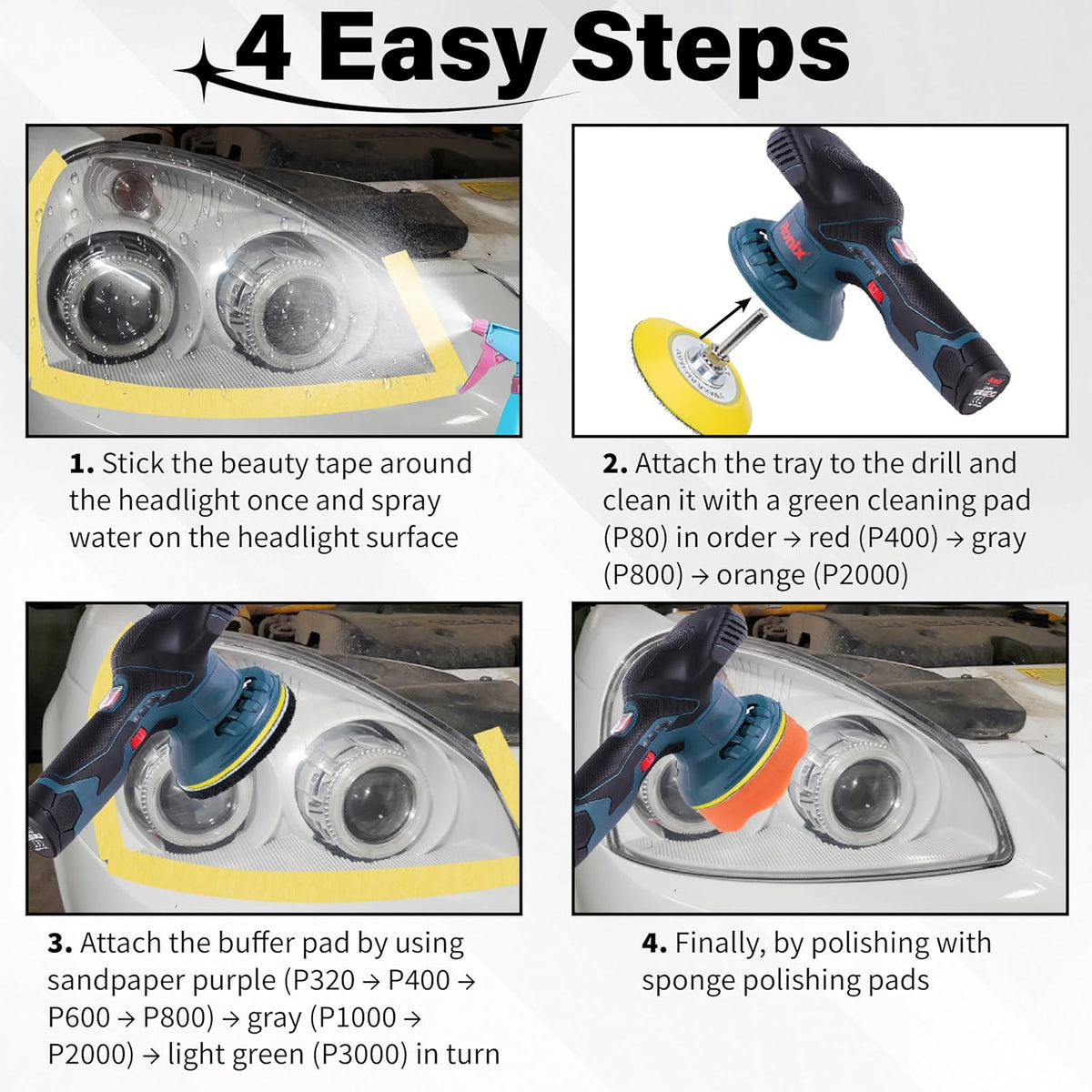 4 Easy Steps

Ronix

1. Stick the beauty tape around the headlight once and spray water on the headlight surface

2. Attach the tray to the drill and clean it with a green cleaning pad (P80) in order → red (P400) → gray (P800) → orange (P2000)

3. Attach the buffer pad by using sandpaper purple (P320 → P400 → P600 → P800) → gray (P1000 → P2000) → light green (P3000) in turn

4. Finally, by polishing with sponge polishing pads