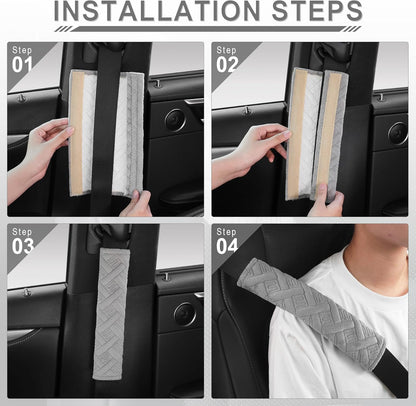 INSTALLATION STEPS

Step
01

Step
02

Step
03

Step
04