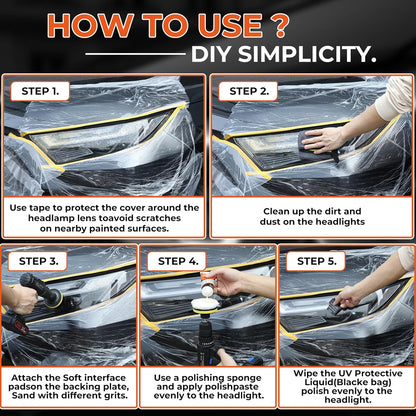 HOW TO USE ?

DIY SIMPLICITY.

STEP 1.

Use tape to protect the cover around the headlamp lens toavoid scratches on nearby painted surfaces.

STEP 2.

Clean up the dirt and dust on the headlights

STEP 3.

Attach the Soft interface padson the backing plate, Sand with different grits.

STEP 4.

Use a polishing sponge and apply polishpaste evenly to the headlight.

STEP 5.

Wipe the UV Protective Liquid(Blacke bag) polish evenly to the headlight.