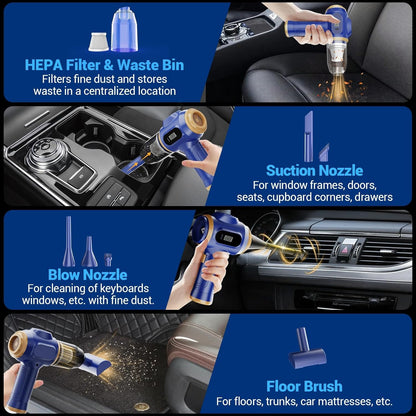 HEPA Filter & Waste Bin
Filters fine dust and stores waste in a centralized location

Suction Nozzle
For window frames, doors, seats, cupboard corners, drawers

Blow Nozzle
For cleaning of keyboards windows, etc. with fine dust.

Floor Brush
For floors, trunks, car mattresses, etc.