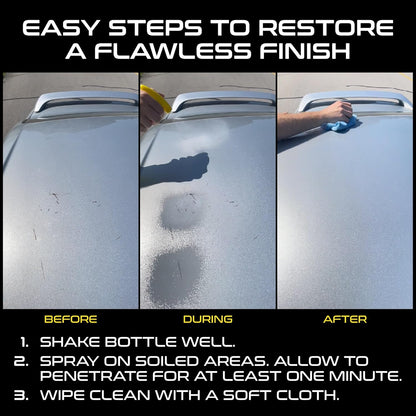 EASY STEPS TO RESTORE A FLAWLESS FINISH

BEFORE

DURING

AFTER

1. SHAKE BOTTLE WELL.
2. SPRAY ON SOILED AREAS. ALLOW TO PENETRATE FOR AT LEAST ONE MINUTE.
3. WIPE CLEAN WITH A SOFT CLOTH.