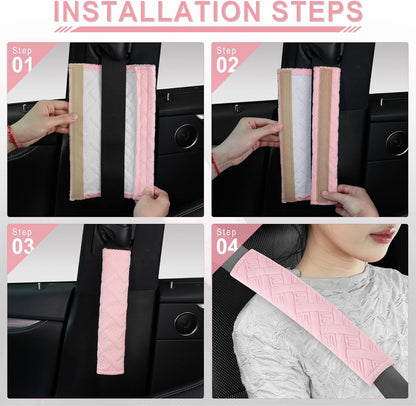 INSTALLATION STEPS

Step 01

Step 02

Step 03

Step 04