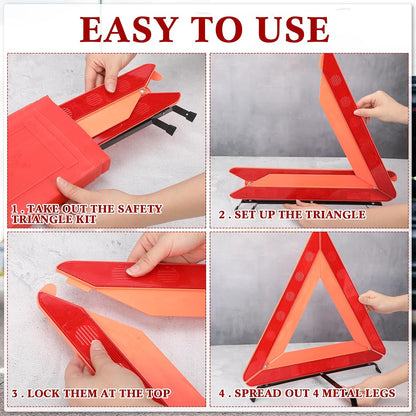 EASY TO USE

1 . TAKE OUT THE SAFETY TRIANGLE KIT

2 . SET UP THE TRIANGLE

3 . LOCK THEM AT THE TOP

4 . SPREAD OUT 4 METAL LEGS