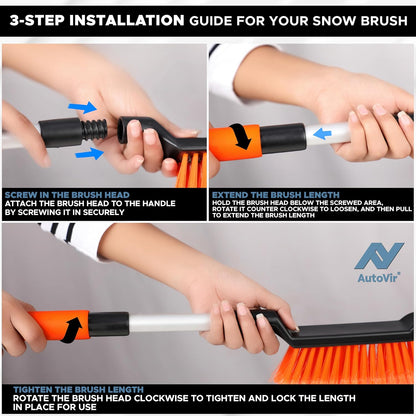 3-STEP INSTALLATION GUIDE FOR YOUR SNOW BRUSH

SCREW IN THE BRUSH HEAD
ATTACH THE BRUSH HEAD TO THE HANDLE BY SCREWING IT IN SECURELY

EXTEND THE BRUSH LENGTH
HOLD THE BRUSH HEAD BELOW THE SCREWED AREA, ROTATE IT COUNTER CLOCKWISE TO LOOSEN, AND THEN PULL TO EXTEND THE BRUSH LENGTH

AutoVir®

TIGHTEN THE BRUSH LENGTH
ROTATE THE BRUSH HEAD CLOCKWISE TO TIGHTEN AND LOCK THE LENGTH IN PLACE FOR USE