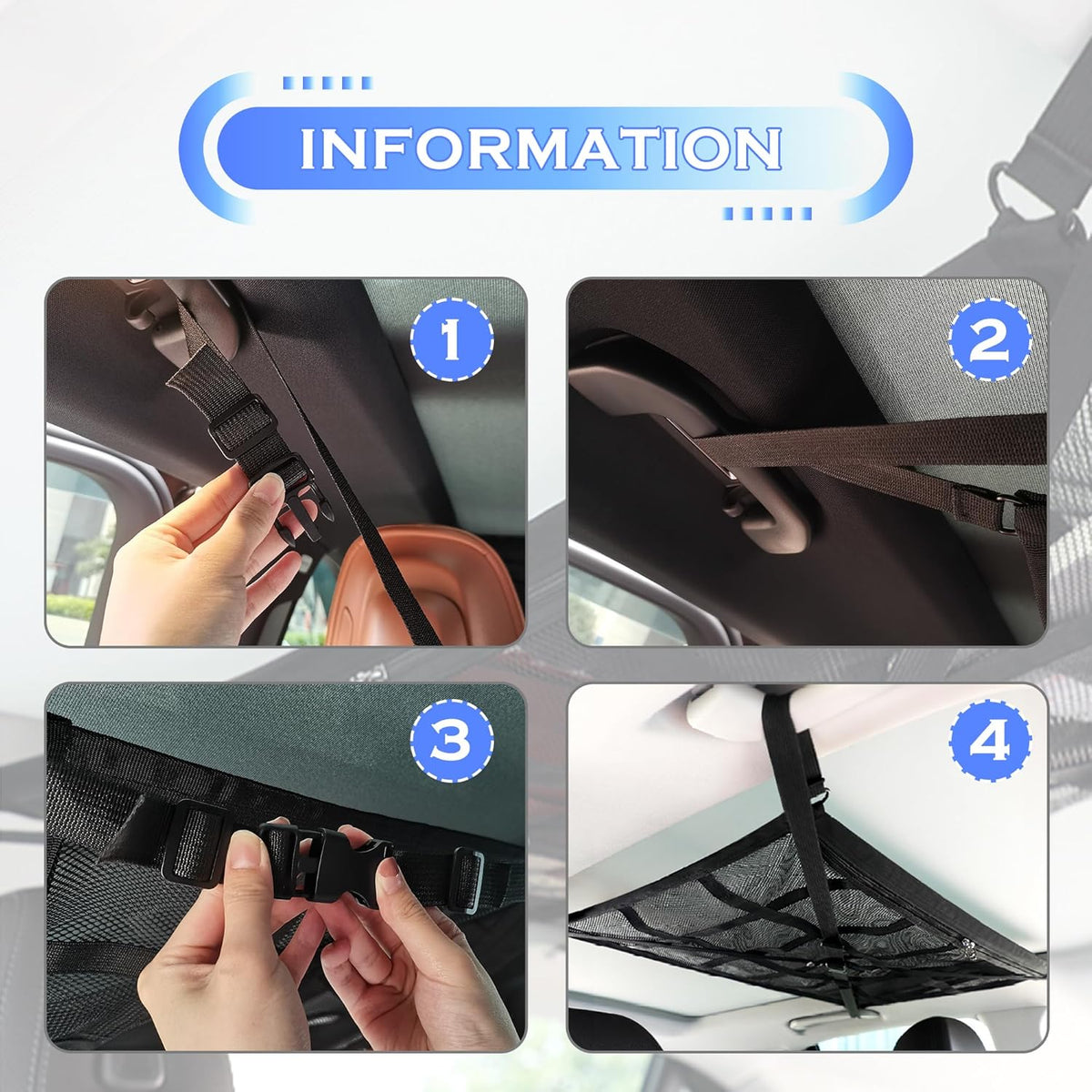 INFORMATION

1

2

3

4