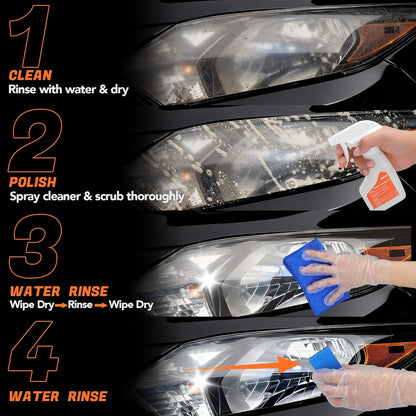 1
CLEAN
Rinse with water & dry

2
POLISH
Spray cleaner & scrub thoroughly

3
WATER RINSE
Wipe Dry → Rinse → Wipe Dry

4
WATER RINSE