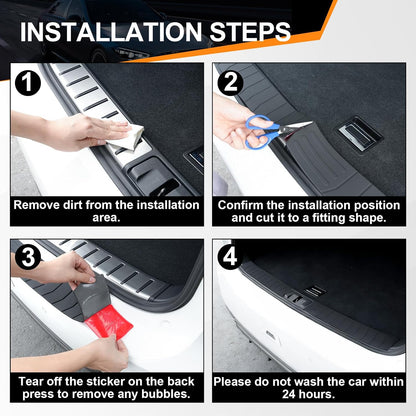 INSTALLATION STEPS

1

Remove dirt from the installation area.

2

Confirm the installation position and cut it to a fitting shape.

3

Tear off the sticker on the back press to remove any bubbles.

4

Please do not wash the car within 24 hours.