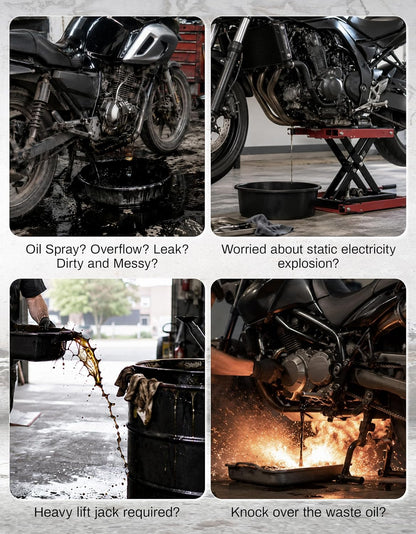 Oil Spray? Overflow? Leak? Dirty and Messy?

Worried about static electricity explosion?

Heavy lift jack required?

Knock over the waste oil?