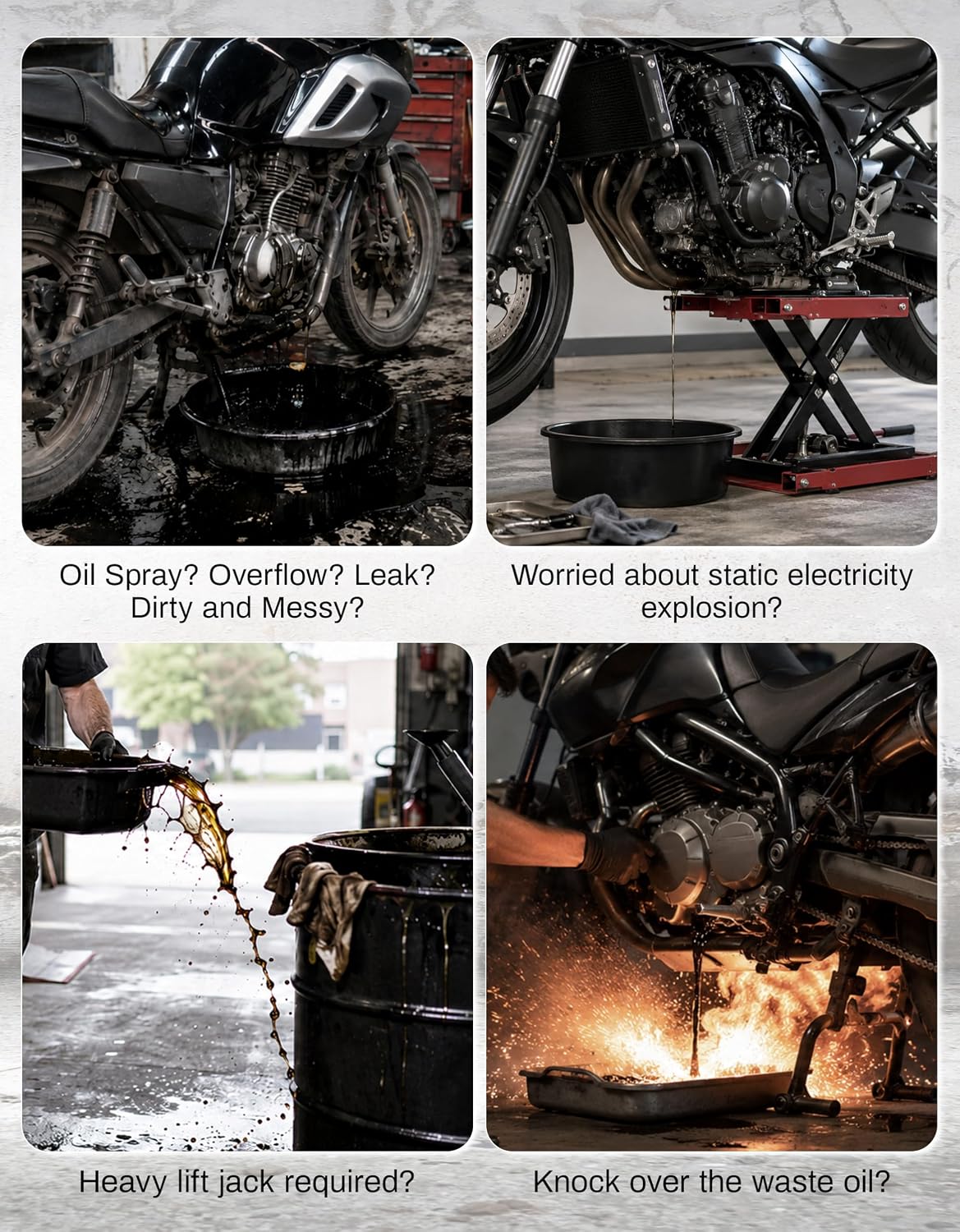 Oil Spray? Overflow? Leak? Dirty and Messy?

Worried about static electricity explosion?

Heavy lift jack required?

Knock over the waste oil?