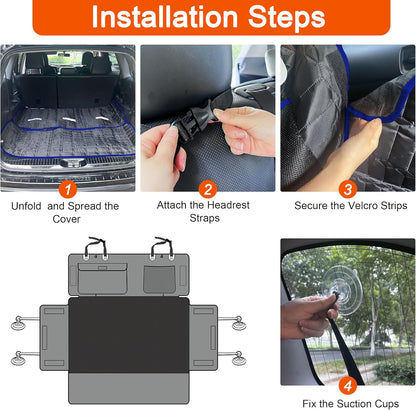 Installation Steps

1
Unfold and Spread the Cover

2
Attach the Headrest Straps

3
Secure the Velcro Strips

4
Fix the Suction Cups