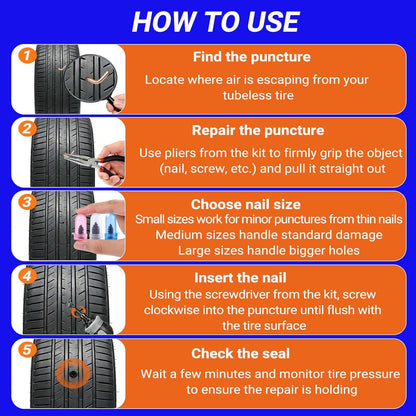 HOW TO USE

1
Find the puncture
Locate where air is escaping from your tubeless tire

2
Repair the puncture
Use pliers from the kit to firmly grip the object (nail, screw, etc.) and pull it straight out

3
Choose nail size
Small sizes work for minor punctures from thin nails
Medium sizes handle standard damage
Large sizes handle bigger holes

4
Insert the nail
Using the screwdriver from the kit, screw clockwise into the puncture until flush with the tire surface

5
Check the seal
Wait a few minutes and monitor tire pressure to ensure the repair is holding