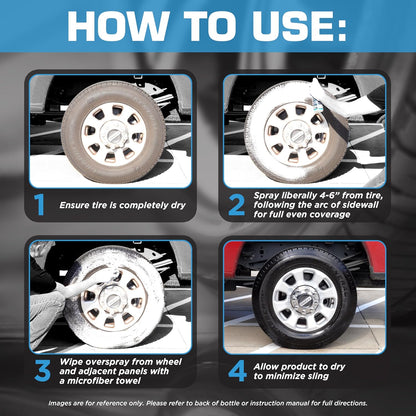 HOW TO USE:

1 Ensure tire is completely dry

2 Spray liberally 4-6" from tire, following the arc of sidewall for full even coverage

3 Wipe overspray from wheel and adjacent panels with a microfiber towel

4 Allow product to dry to minimize sling

Images are for reference only. Please refer to back of bottle or instruction manual for full directions.