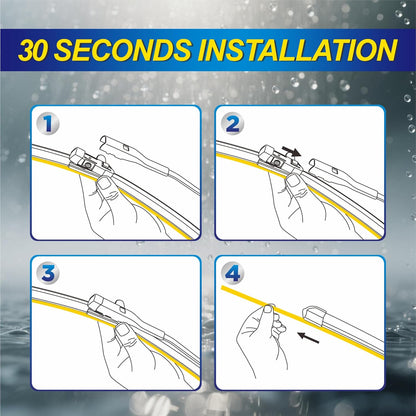 30 SECONDS INSTALLATION

1

2

3

4