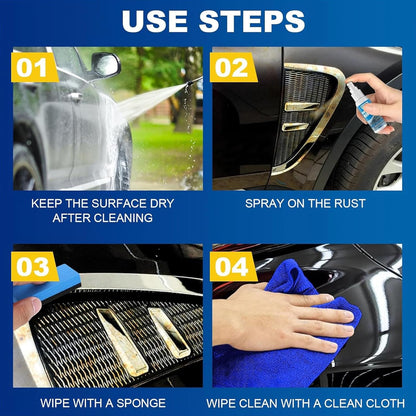 USE STEPS

01

KEEP THE SURFACE DRY AFTER CLEANING

02

SPRAY ON THE RUST

03

WIPE WITH A SPONGE

04

WIPE CLEAN WITH A CLEAN CLOTH