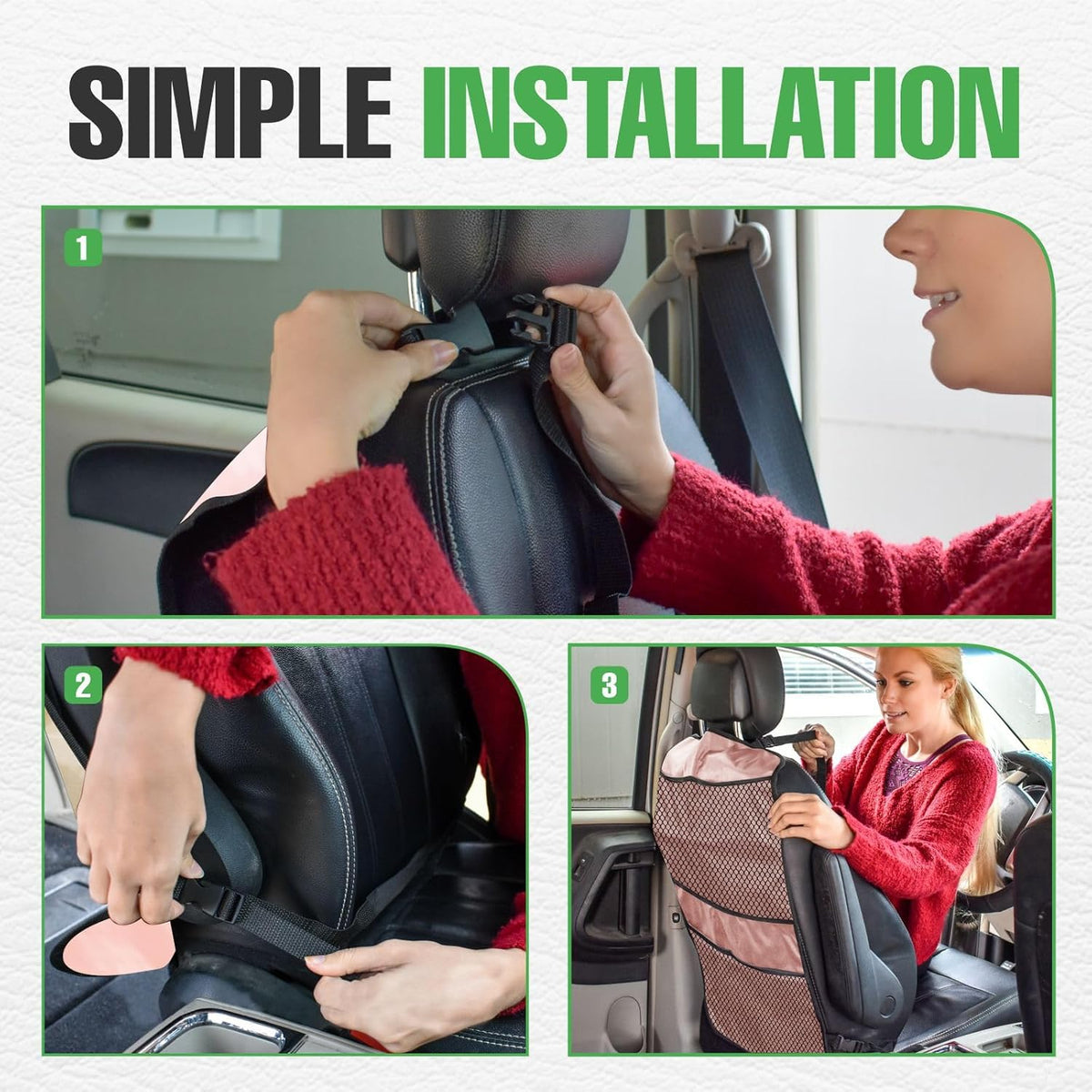 SIMPLE INSTALLATION

1

2

3