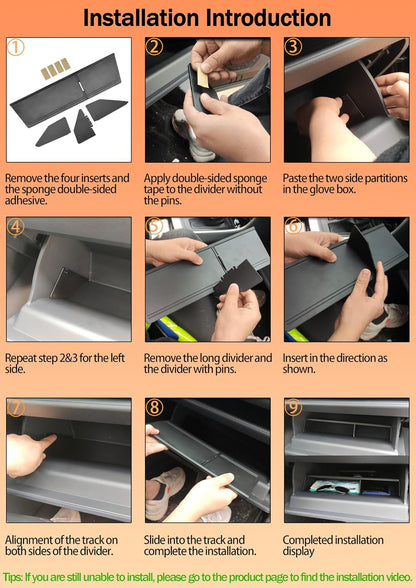 Installation Introduction

①

Remove the four inserts and the sponge double-sided adhesive.

②

Apply double-sided sponge tape to the divider without the pins.

③

Paste the two side partitions in the glove box.

④

Repeat step 2&3 for the left side.

⑤

Remove the long divider and the divider with pins.

⑥

Insert in the direction as shown.

⑦

Alignment of the track on both sides of the divider.

⑧

Slide into the track and complete the installation.

⑨

Completed installation display

Tips: If you are still unable to install, please go to the product page to find the installation video.