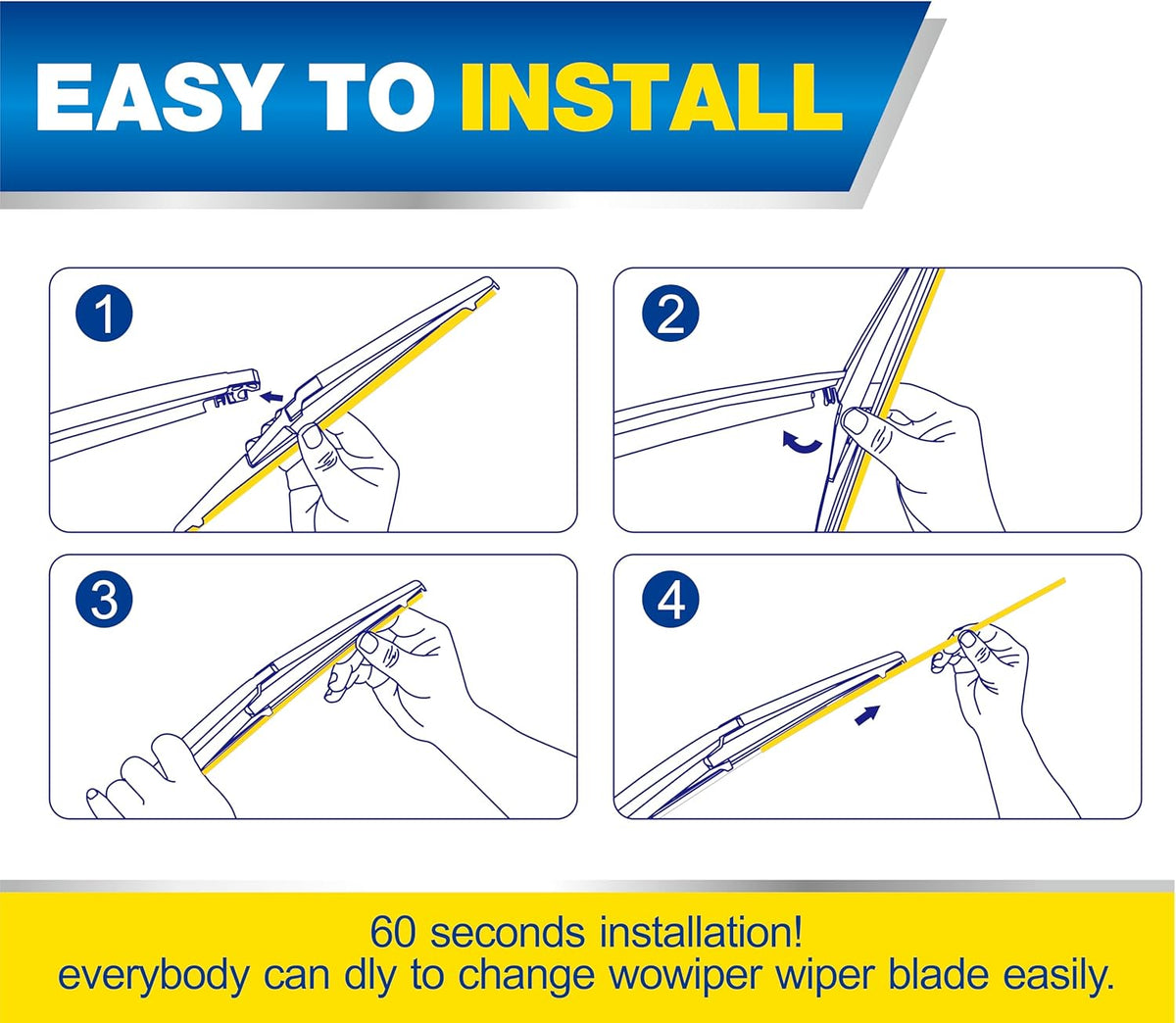 EASY TO INSTALL

1

2

3

4

60 seconds installation!
everybody can dly to change wowiper wiper blade easily.