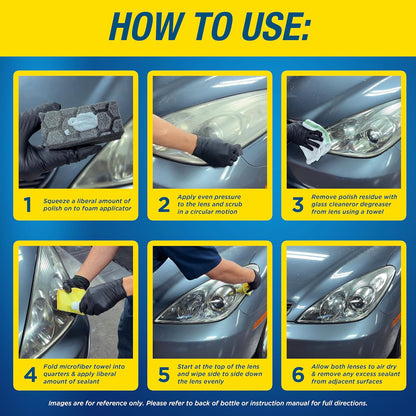 HOW TO USE:

1 Squeeze a liberal amount of polish on to foam applicator

2 Apply even pressure to the lens and scrub in a circular motion

3 Remove polish residue with glass cleaneror degreaser from lens using a towel

4 Fold microfiber towel into quarters & apply liberal amount of sealant

5 Start at the top of the lens and wipe side to side down the lens evenly

6 Allow both lenses to air dry & remove any excess sealant from adjacent surfaces

Images are for reference only. Please refer to back of bottle or instruction manual for full directions.