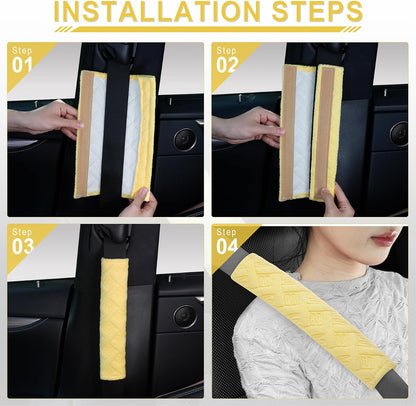 INSTALLATION STEPS

Step
01

Step
02

Step
03

Step
04