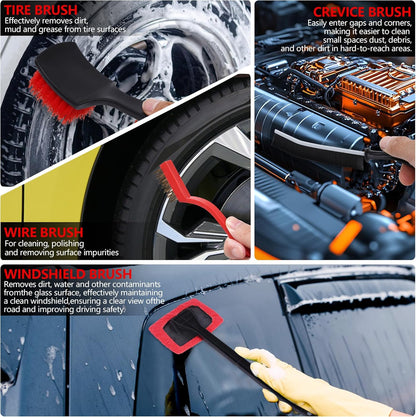 TIRE BRUSH
Effectively removes dirt, mud and grease from tire surfaces

CREVICE BRUSH
Easily enter gaps and corners, making it easier to clean small spaces dust, debris, and other dirt in hard-to-reach areas.

WIRE BRUSH
For cleaning, polishing and removing surface impurities

WINDSHIELD BRUSH
Removes dirt, water and other contaminants fromthe glass surface, effectively maintaining a clean windshield,ensuring a clear view ofthe road and improving driving safety.