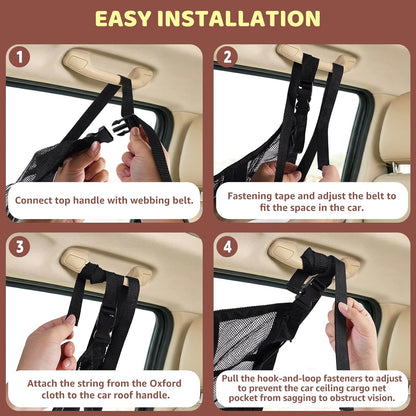 EASY INSTALLATION

1

Connect top handle with webbing belt.

2

Fastening tape and adjust the belt to fit the space in the car.

3

Attach the string from the Oxford cloth to the car roof handle.

4

Pull the hook-and-loop fasteners to adjust to prevent the car ceiling cargo net pocket from sagging to obstruct vision.