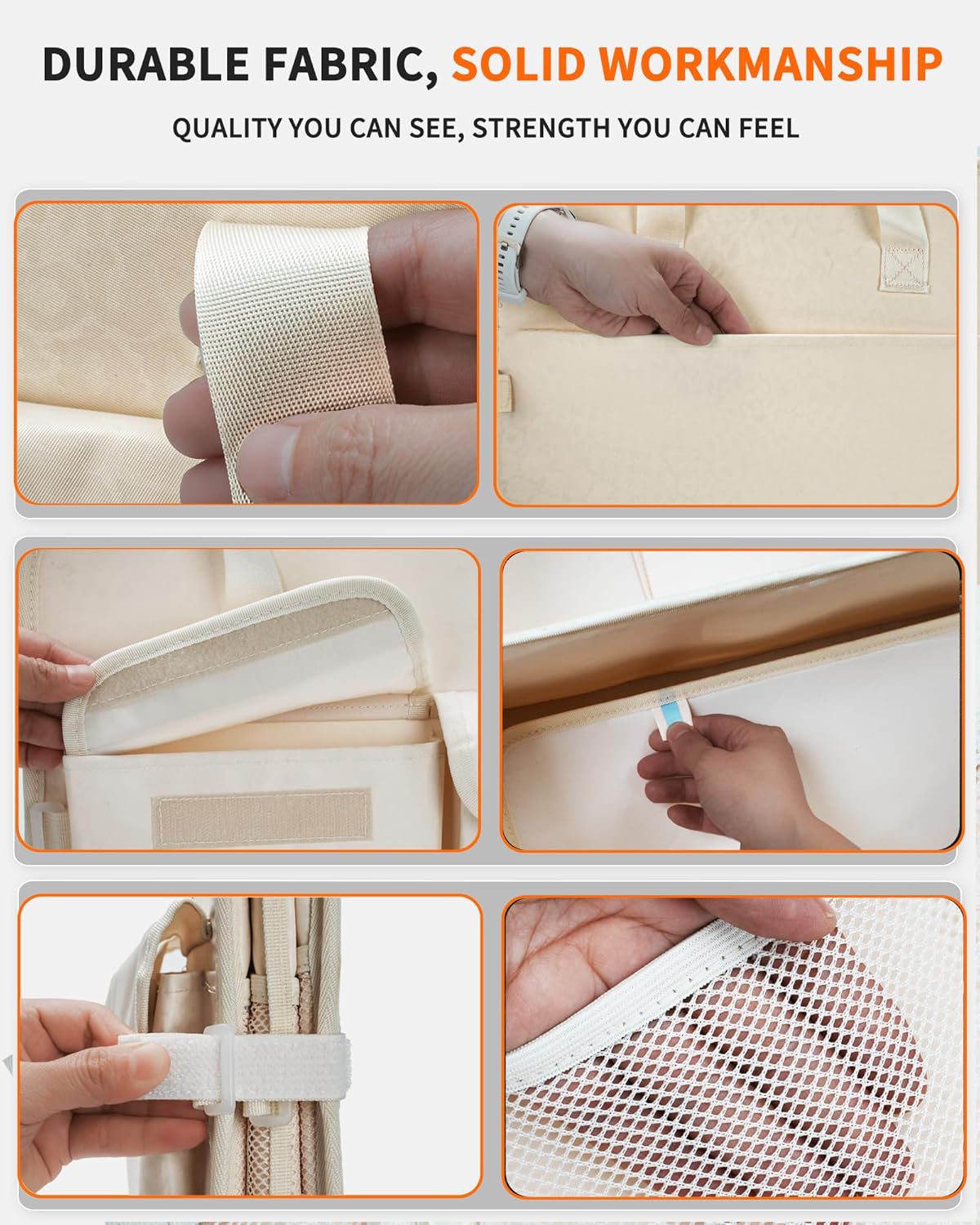 DURABLE FABRIC, SOLID WORKMANSHIP

QUALITY YOU CAN SEE, STRENGTH YOU CAN FEEL