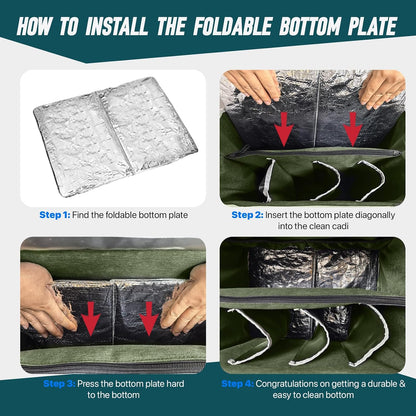 HOW TO INSTALL THE FOLDABLE BOTTOM PLATE

Step 1: Find the foldable bottom plate

Step 2: Insert the bottom plate diagonally into the clean cadi

Step 3: Press the bottom plate hard to the bottom

Step 4: Congratulations on getting a durable & easy to clean bottom