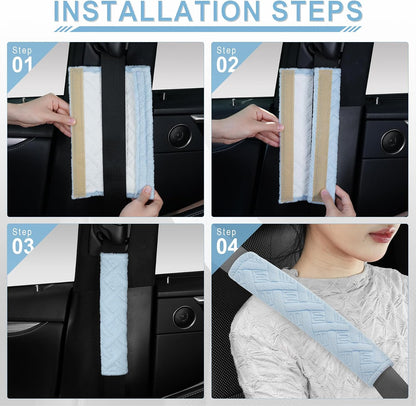 INSTALLATION STEPS

Step
01

Step
02

Step
03

Step
04