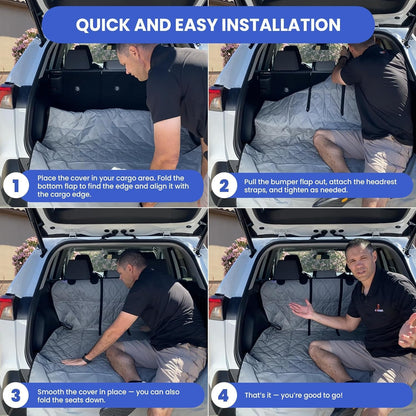 QUICK AND EASY INSTALLATION

1 Place the cover in your cargo area. Fold the bottom flap to find the edge and align it with the cargo edge.

2 Pull the bumper flap out, attach the headrest straps, and tighten as needed.

3 Smooth the cover in place — you can also fold the seats down.

4 That's it — you're good to go!