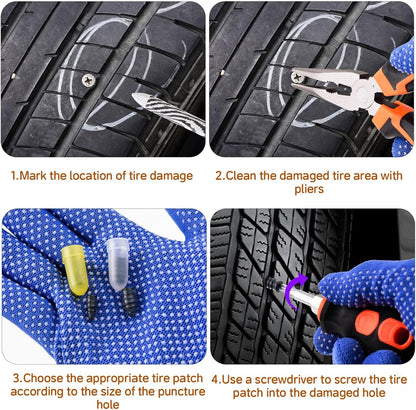 1.Mark the location of tire damage

2.Clean the damaged tire area with pliers

3.Choose the appropriate tire patch according to the size of the puncture hole

4.Use a screwdriver to screw the tire patch into the damaged hole