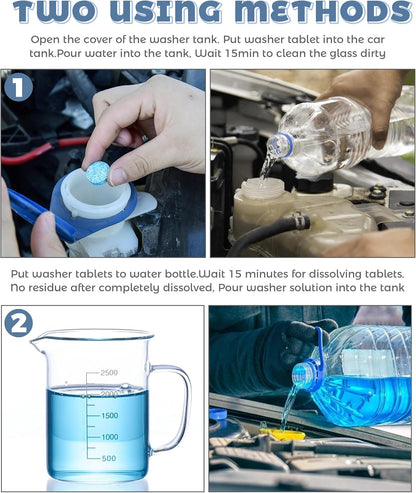 TWO USING METHODS

Open the cover of the washer tank. Put washer tablet into the car tank.Pour water into the tank, Wait 15min to clean the glass dirty

1

Put washer tablets to water bottle.Wait 15 minutes for dissolving tablets. No residue after completely dissolved, Pour washer solution into the tank

2

2500
2000
1500
1000
500