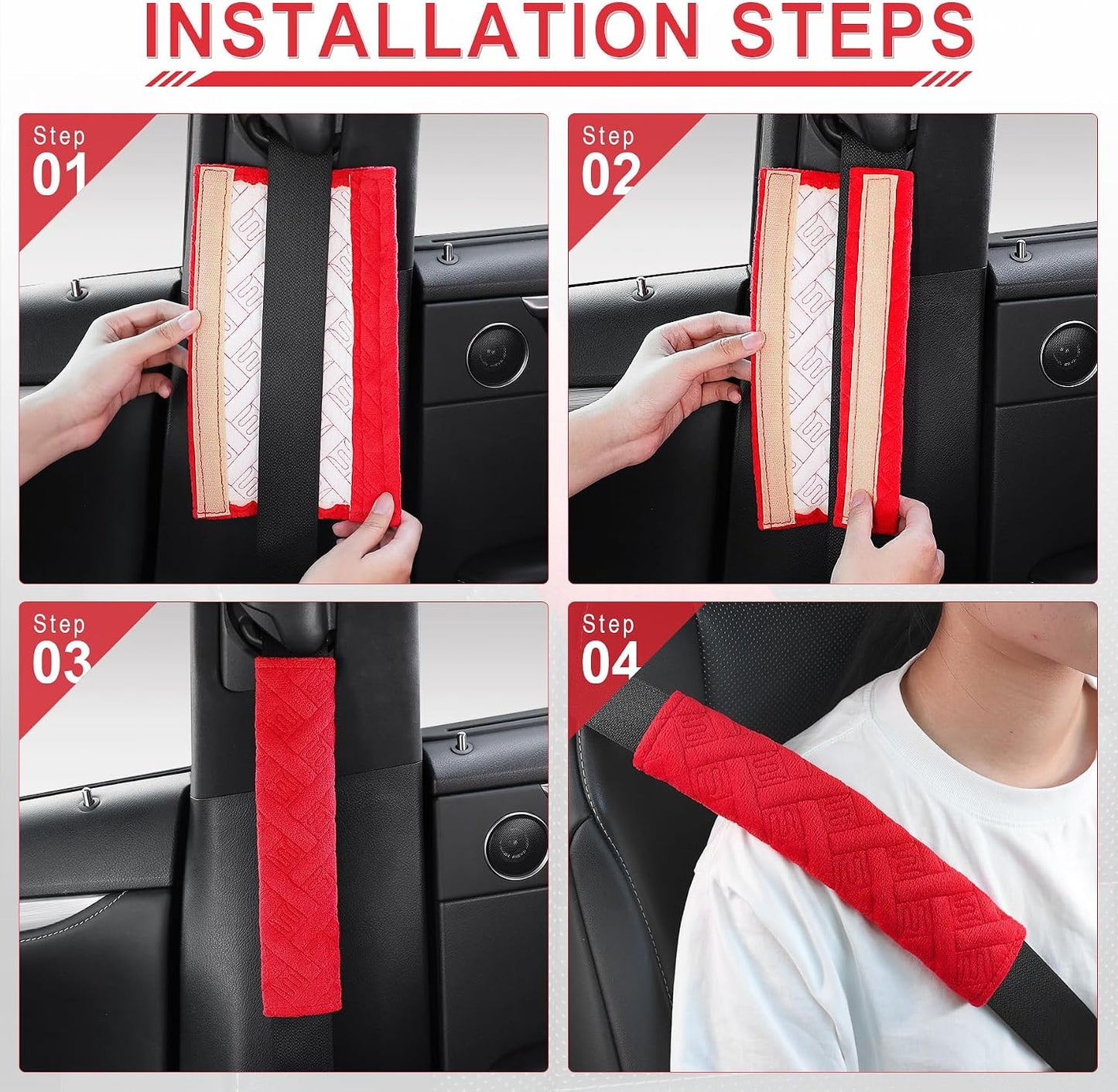 INSTALLATION STEPS

Step 01

Step 02

Step 03

Step 04