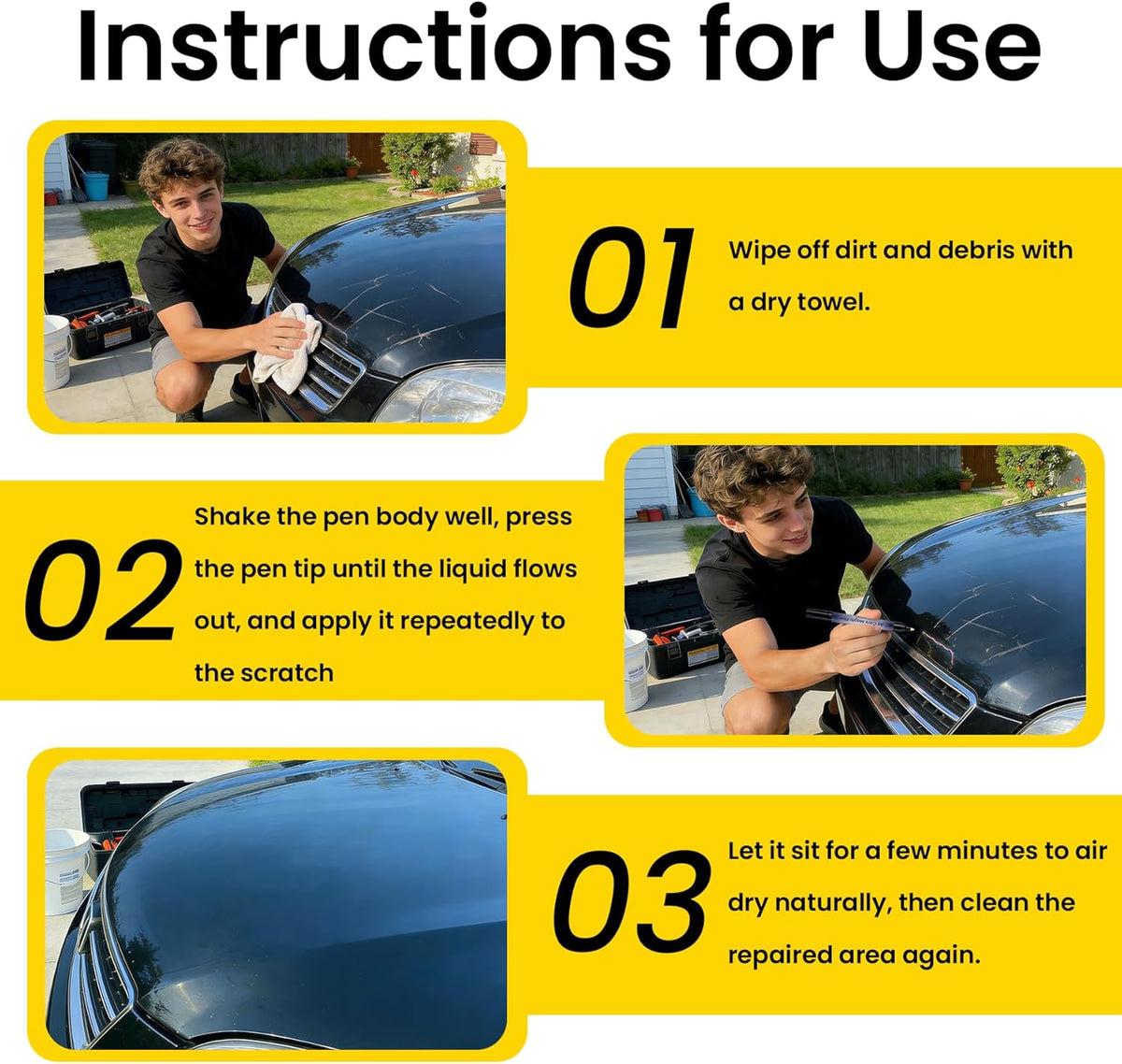 Instructions for Use

01 Wipe off dirt and debris with a dry towel.

02 Shake the pen body well, press the pen tip until the liquid flows out, and apply it repeatedly to the scratch

03 Let it sit for a few minutes to air dry naturally, then clean the repaired area again.