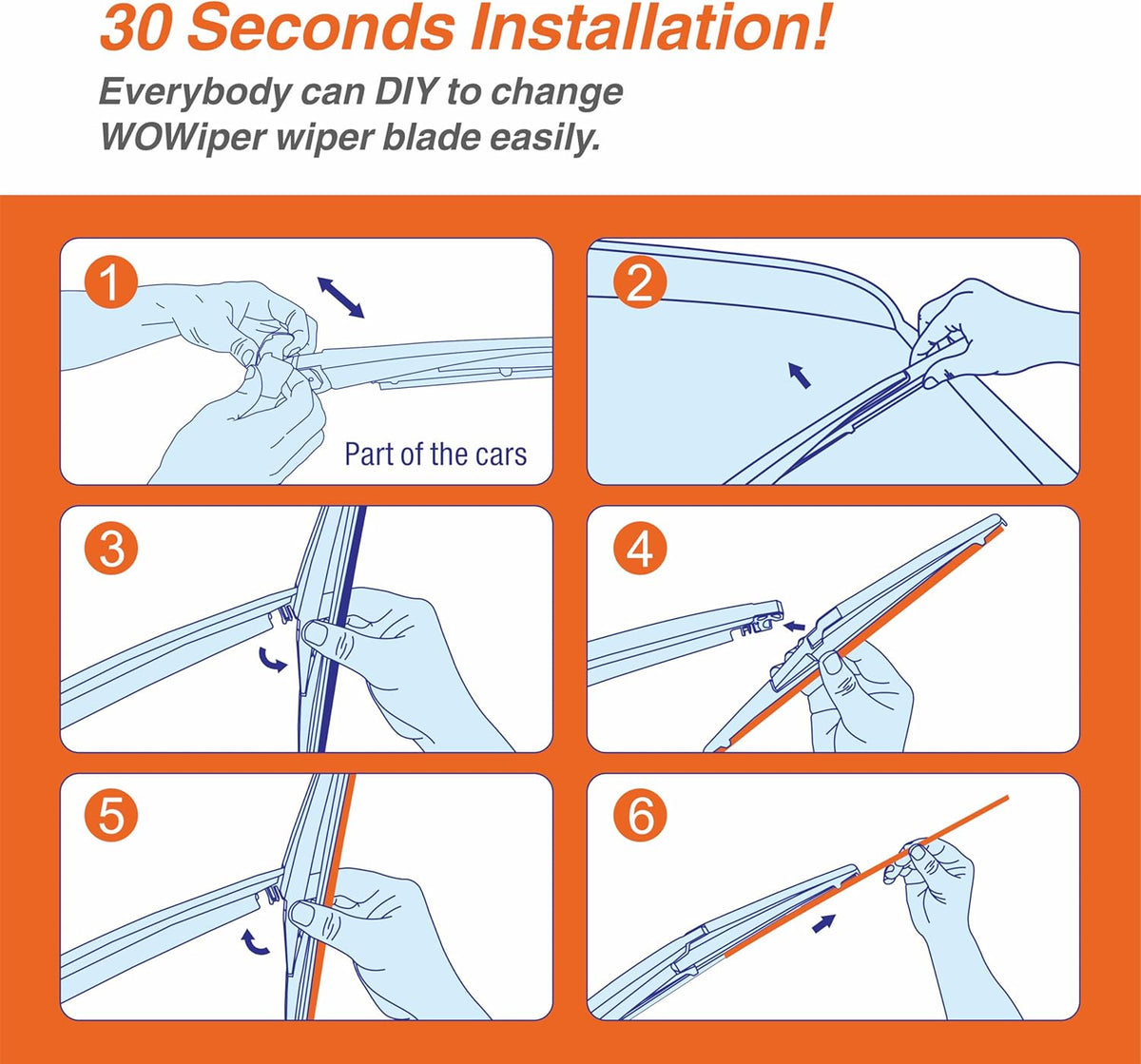 30 Seconds Installation!

Everybody can DIY to change WOWiper wiper blade easily.

1

Part of the cars

2

3

4

5

6