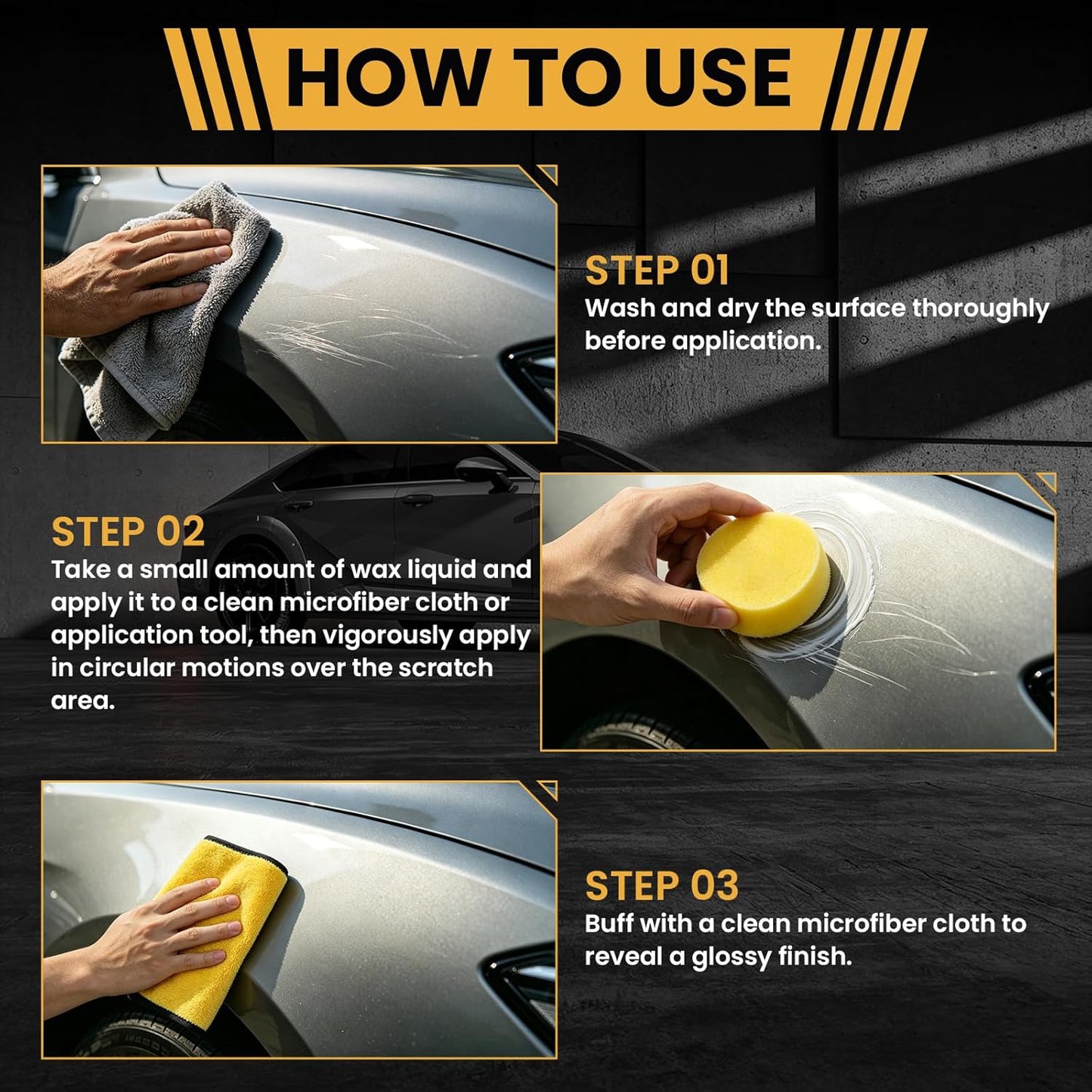 HOW TO USE

STEP 01
Wash and dry the surface thoroughly before application.

STEP 02
Take a small amount of wax liquid and apply it to a clean microfiber cloth or application tool, then vigorously apply in circular motions over the scratch area.

STEP 03
Buff with a clean microfiber cloth to reveal a glossy finish.