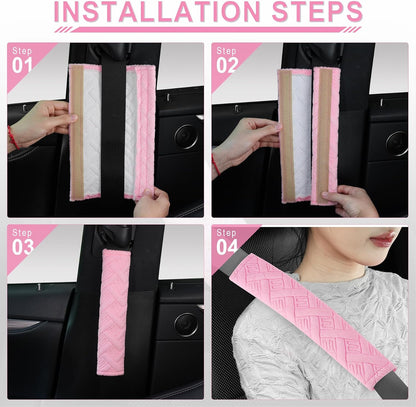 INSTALLATION STEPS

Step
01

Step
02

Step
03

Step
04