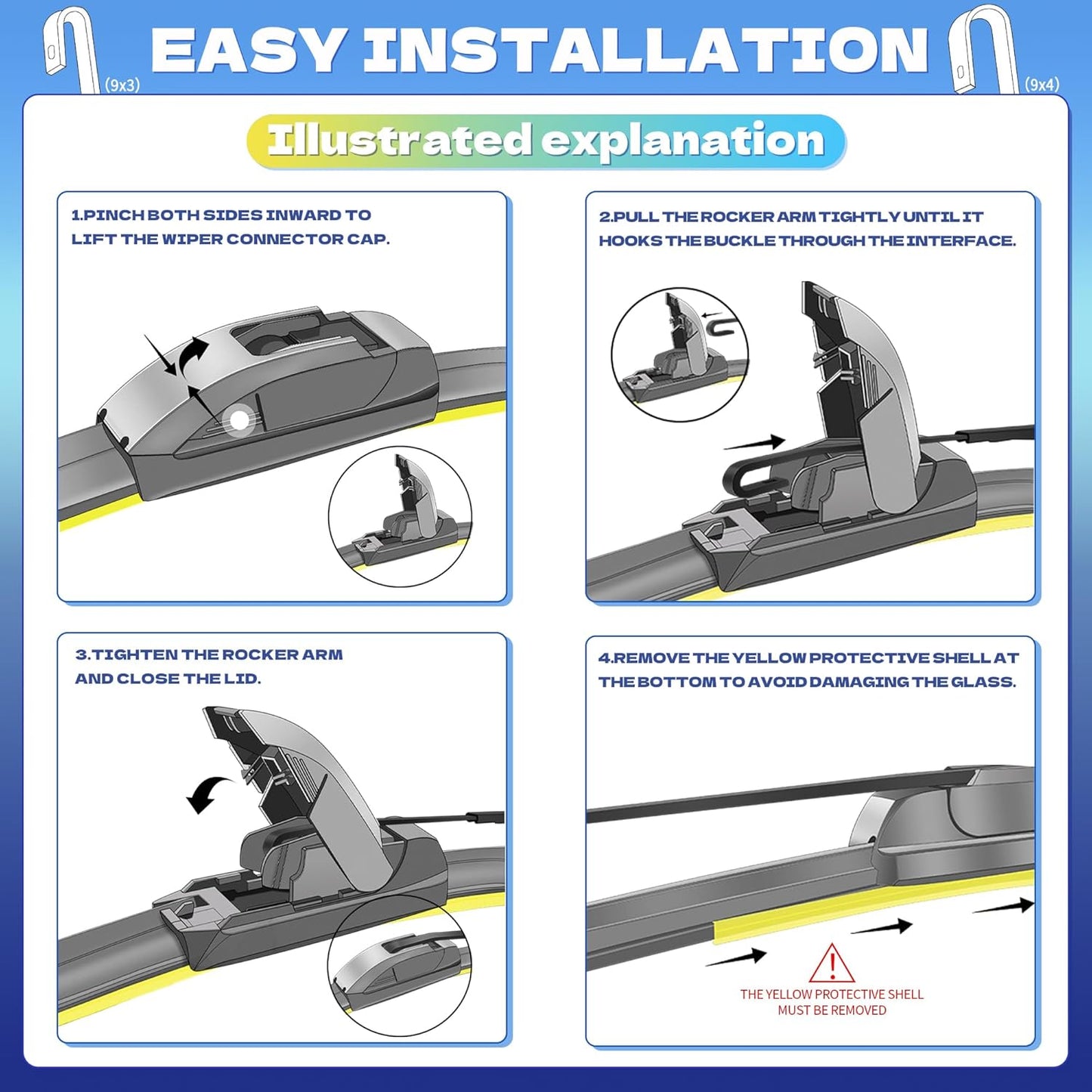 (9x3)

EASY INSTALLATION

(9x4)

Illustrated explanation

1.PINCH BOTH SIDES INWARD TO LIFT THE WIPER CONNECTOR CAP.

2.PULL THE ROCKER ARM TIGHTLY UNTIL IT HOOKS THE BUCKLE THROUGH THE INTERFACE.

3.TIGHTEN THE ROCKER ARM AND CLOSE THE LID.

4.REMOVE THE YELLOW PROTECTIVE SHELL AT THE BOTTOM TO AVOID DAMAGING THE GLASS.

THE YELLOW PROTECTIVE SHELL MUST BE REMOVED