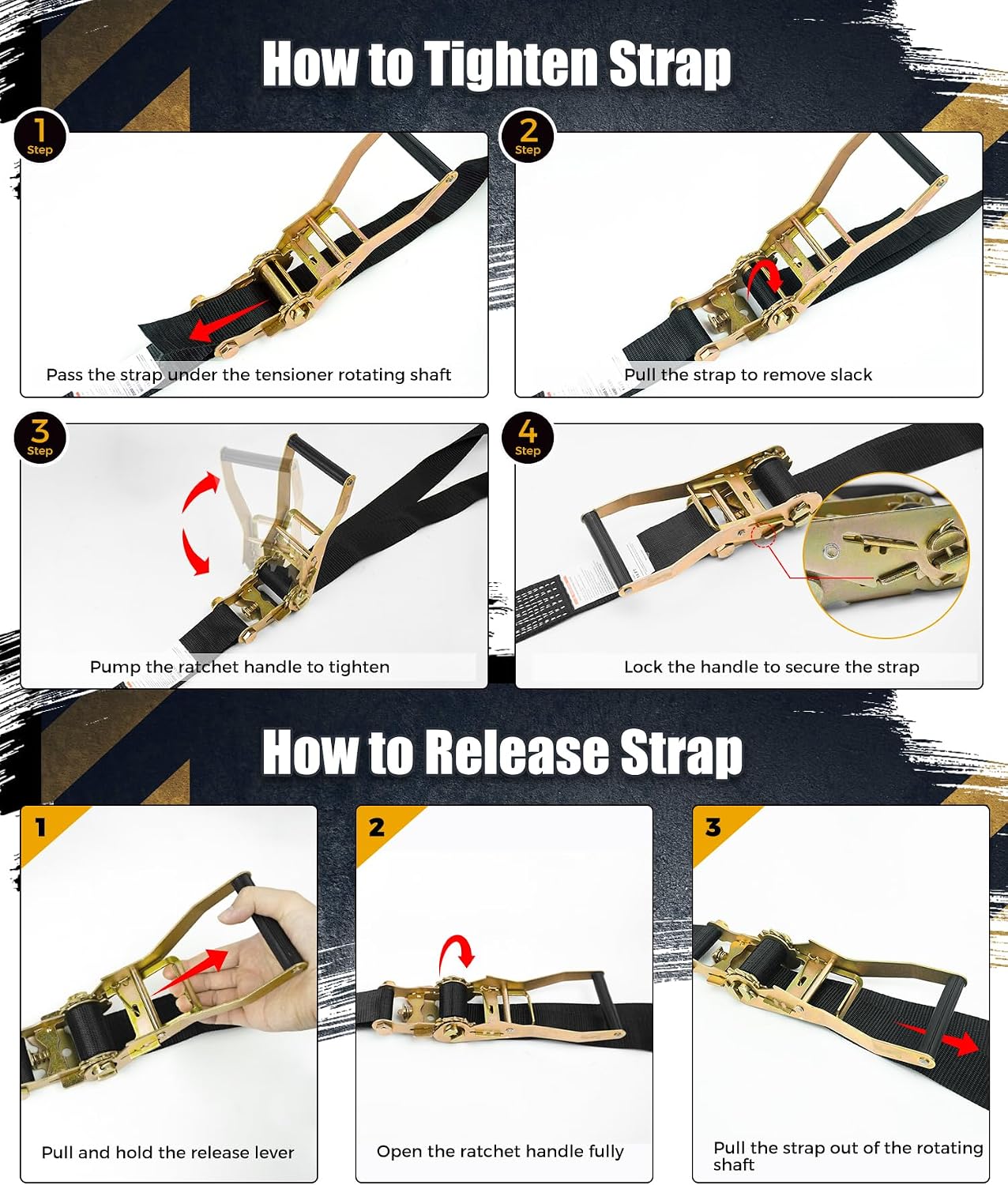 How to Tighten Strap

1 Step

Pass the strap under the tensioner rotating shaft

2 Step

Pull the strap to remove slack

3 Step

Pump the ratchet handle to tighten

4 Step

Lock the handle to secure the strap

How to Release Strap

1

Pull and hold the release lever

2

Open the ratchet handle fully

3

Pull the strap out of the rotating shaft