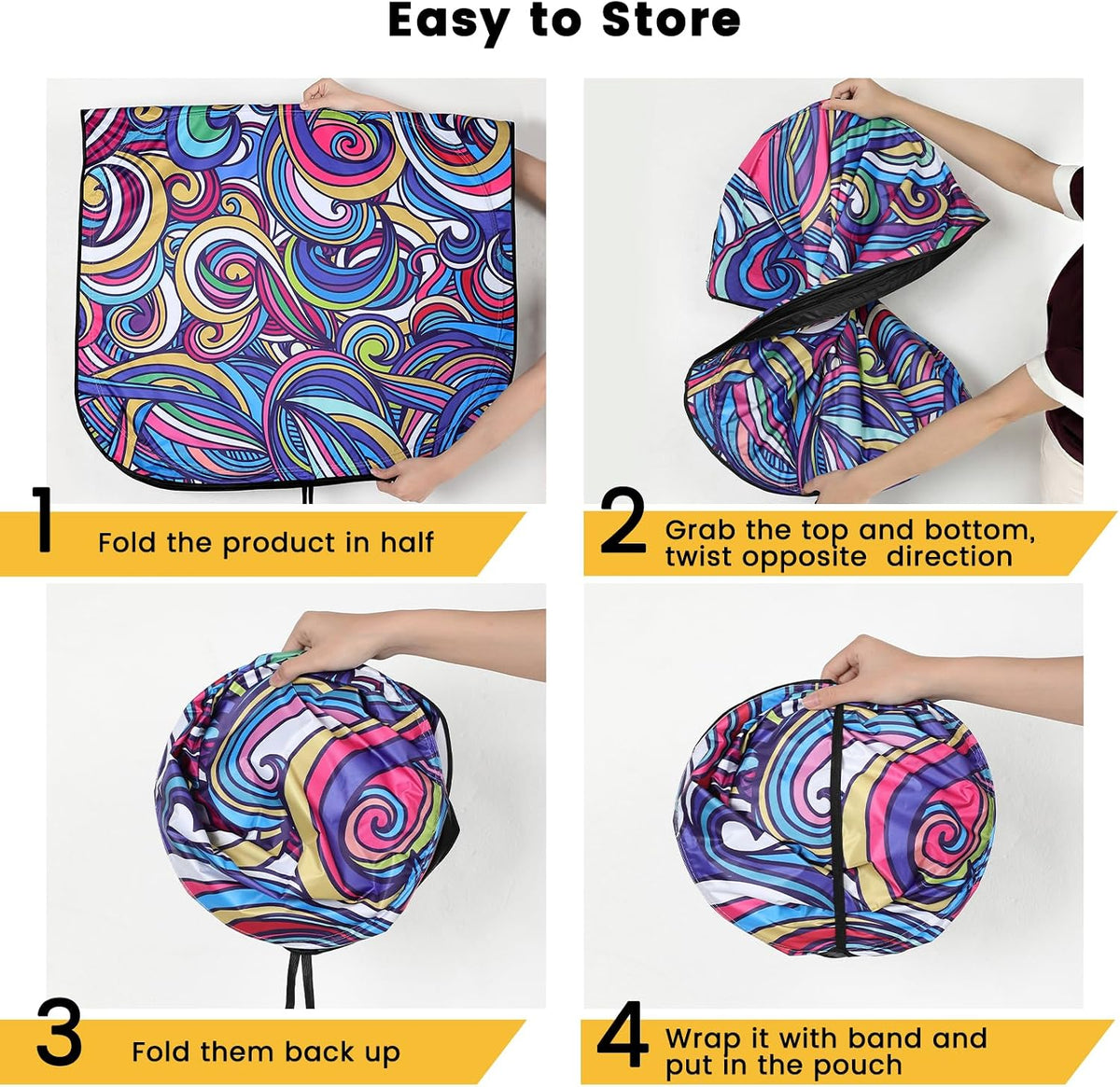 Easy to Store

1 Fold the product in half

2 Grab the top and bottom, twist opposite  direction

3 Fold them back up

4 Wrap it with band and put in the pouch