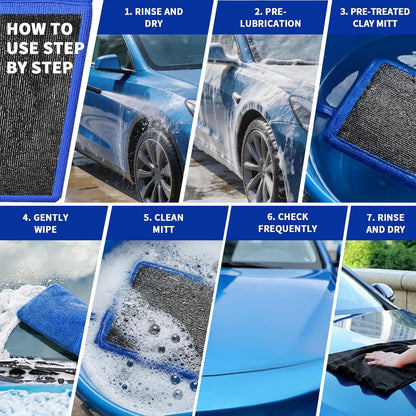 HOW TO USE STEP BY STEP

1. RINSE AND DRY

2. PRE-LUBRICATION

3. PRE-TREATED CLAY MITT

4. GENTLY WIPE

5. CLEAN MITT

6. CHECK FREQUENTLY

7. RINSE AND DRY