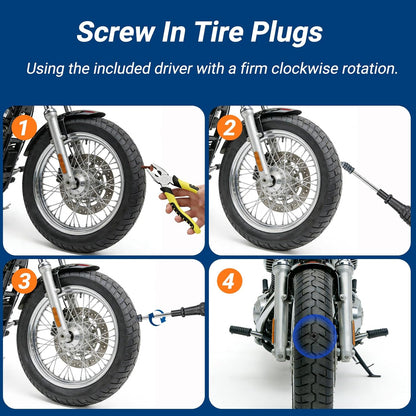 Screw In Tire Plugs

Using the included driver with a firm clockwise rotation.

1

2

3

4