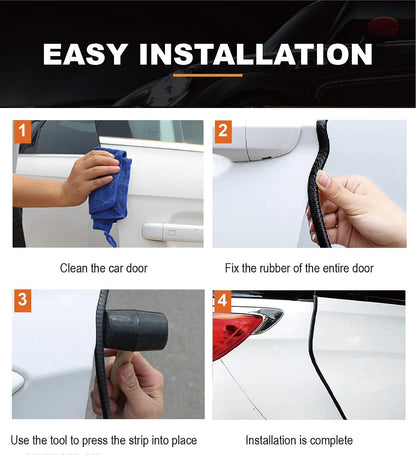 EASY INSTALLATION

1

Clean the car door

2

Fix the rubber of the entire door

3

Use the tool to press the strip into place

4

Installation is complete