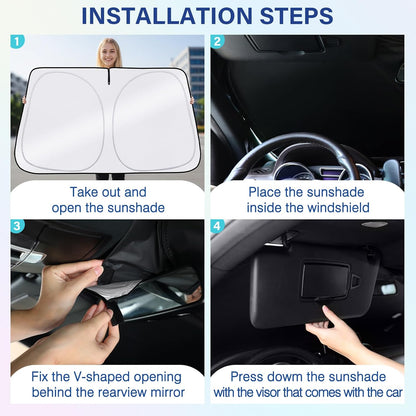 INSTALLATION STEPS

1
Take out and open the sunshade

2
Place the sunshade inside the windshield

3
Fix the V-shaped opening behind the rearview mirror

4
Press dowm the sunshade with the visor that comes with the car