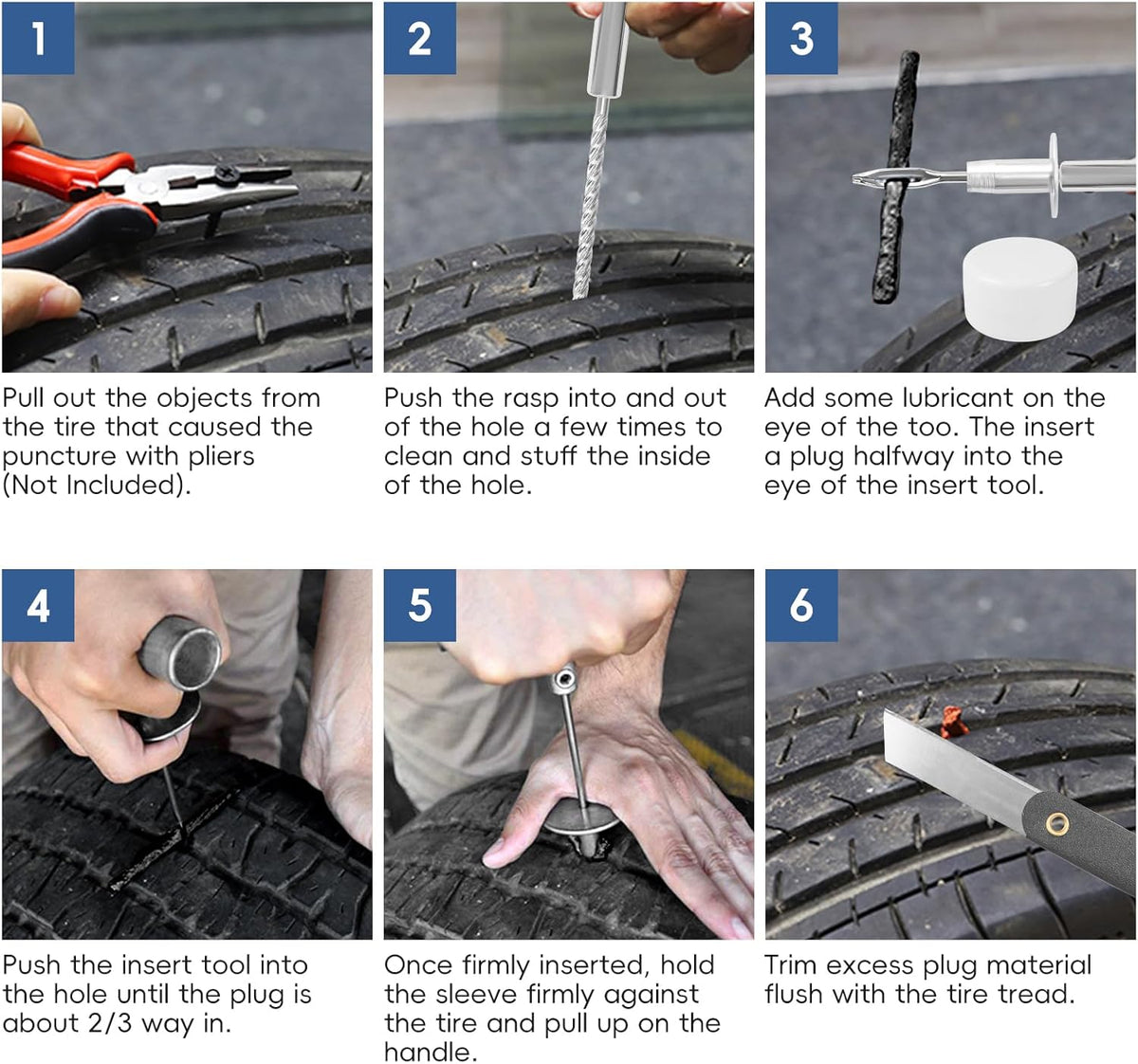 1

Pull out the objects from the tire that caused the puncture with pliers (Not Included).

2

Push the rasp into and out of the hole a few times to clean and stuff the inside of the hole.

3

Add some lubricant on the eye of the too. The insert a plug halfway into the eye of the insert tool.

4

Push the insert tool into the hole until the plug is about 2/3 way in.

5

Once firmly inserted, hold the sleeve firmly against the tire and pull up on the handle.

6

Trim excess plug material flush with the tire tread.